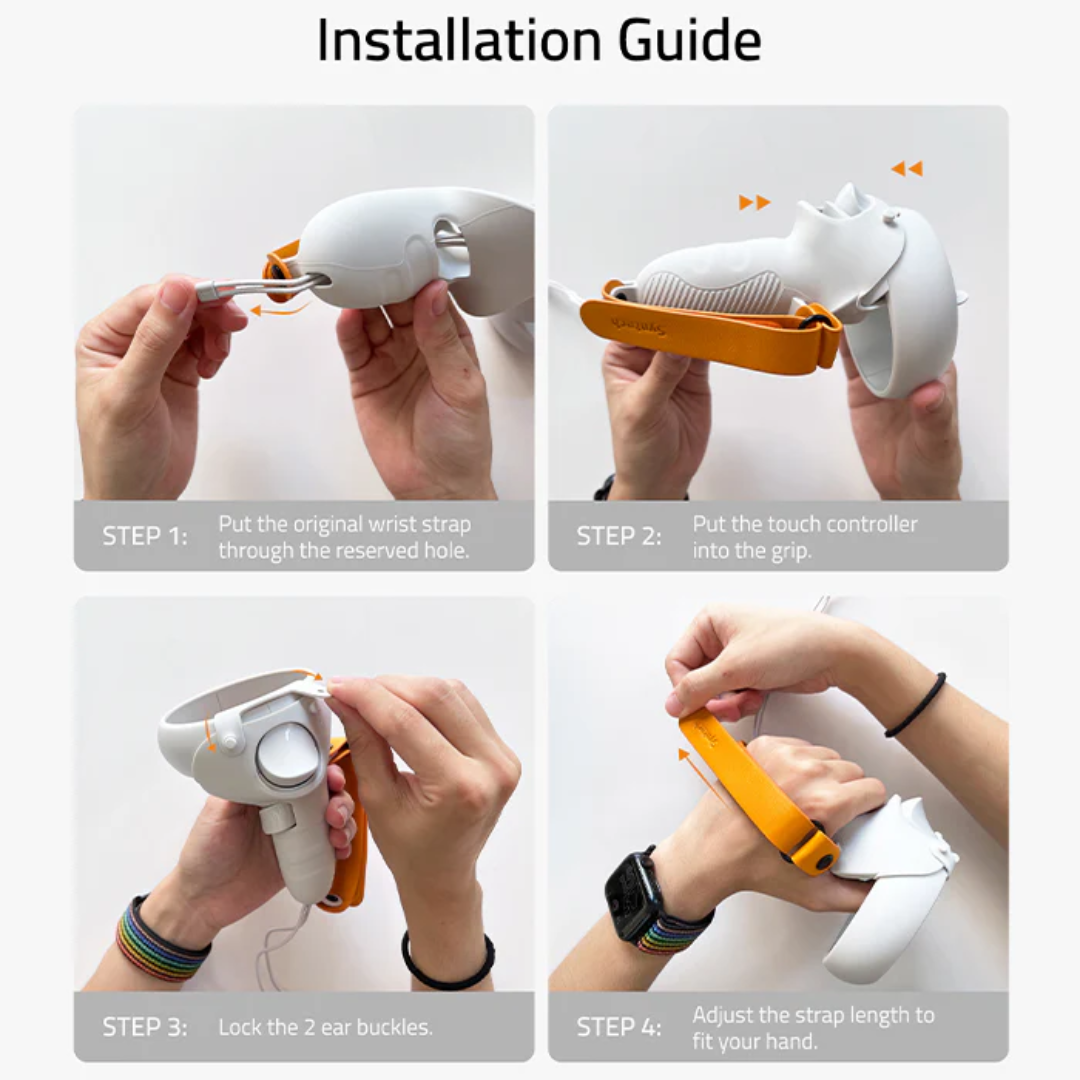 Installation Guide

STEP 1: Put the original wrist strap through the reserved hole.

STEP 2: Put the touch controller into the grip.

STEP 3: Lock the 2 ear buckles.

STEP 4: Adjust the strap length to fit your hand.