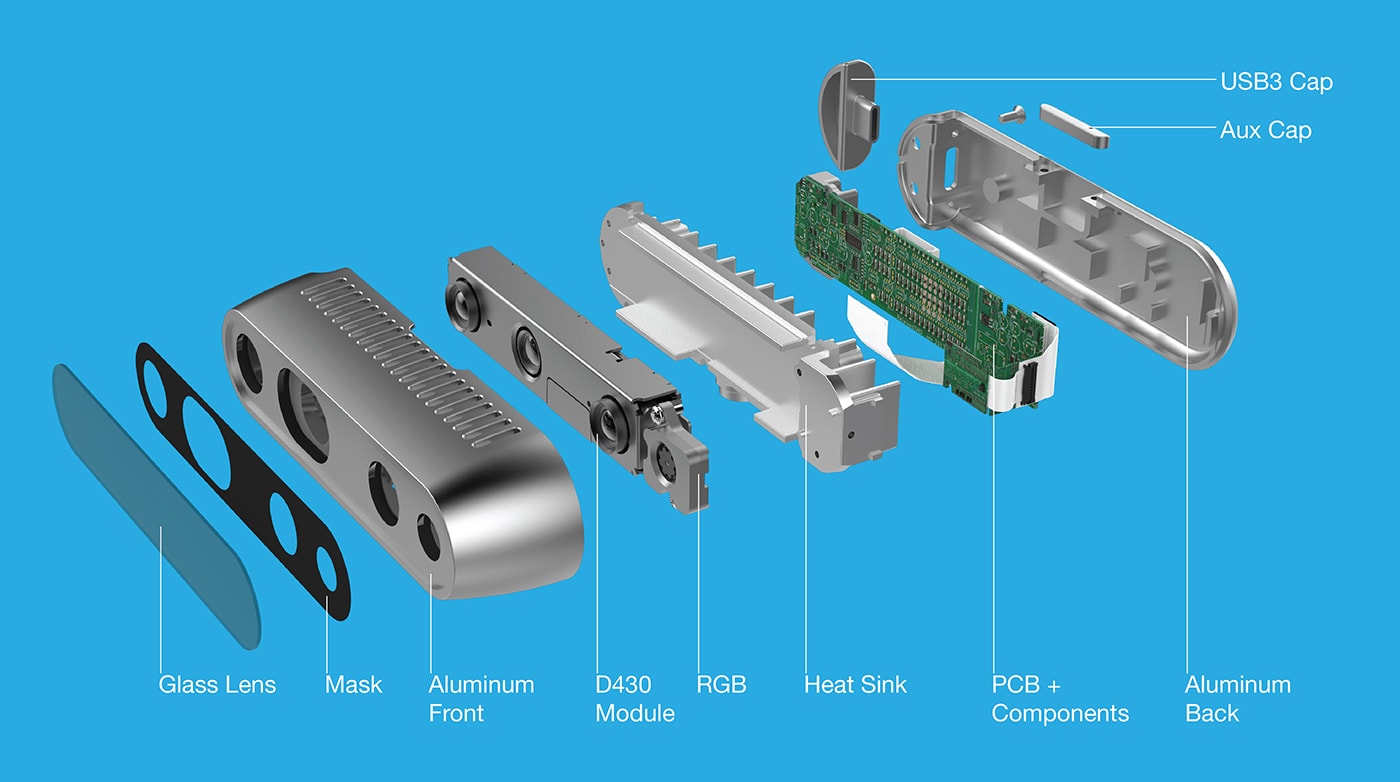 USB3 Cap

Aux Cap

Glass Lens

Mask

Aluminum Front

D430 Module

RGB

Heat Sink

PCB + Components

Aluminum Back